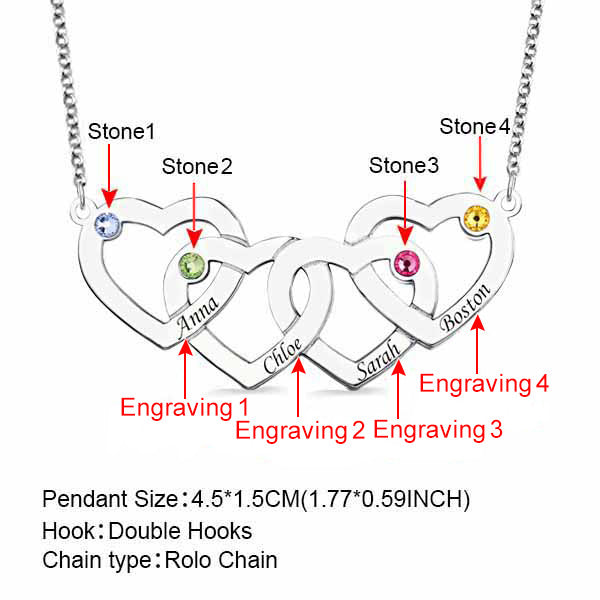 Stone1
Stone2
Stone3
Stone4

Anna
Chloe
Sarah
Boston

Engraving 1
Engraving 2
Engraving 3
Engraving 4

Pendant Size：4.5*1.5CM(1.77*0.59INCH)
Hook：Double Hooks
Chain type：Rolo Chain