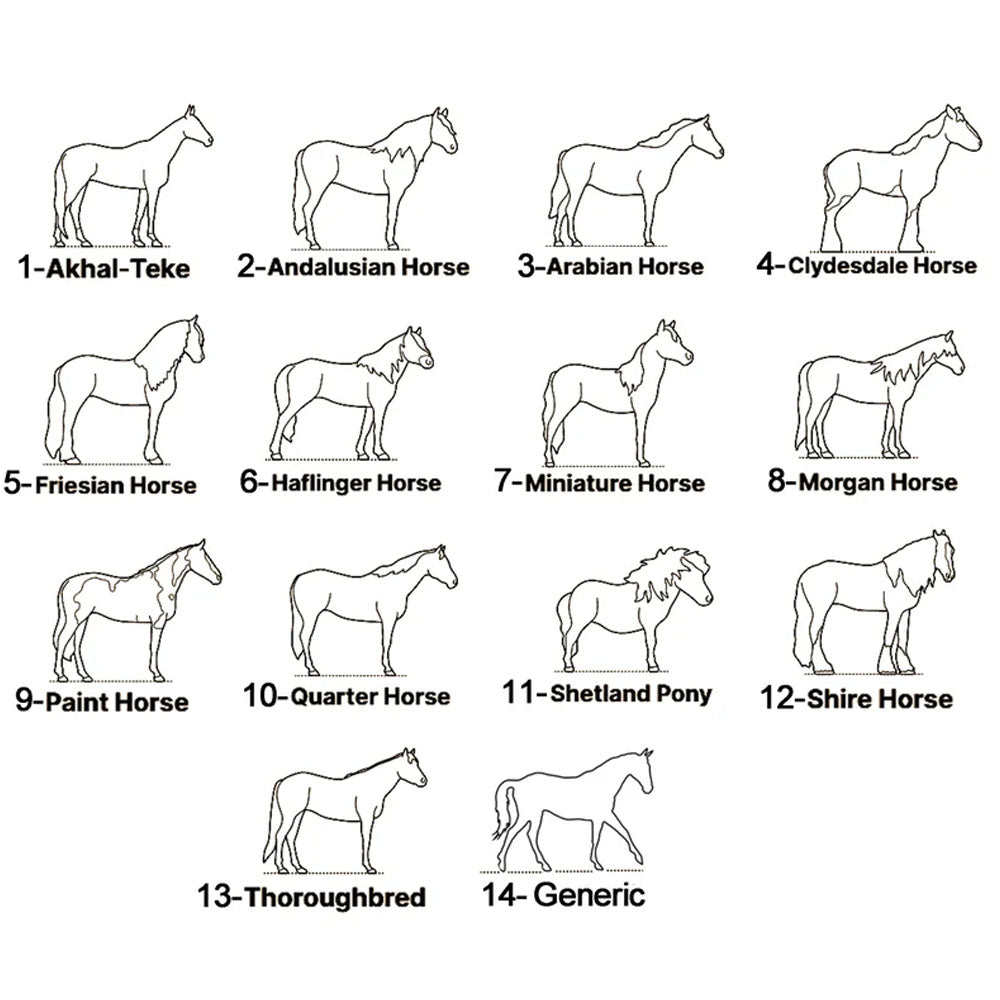 1-Akhal-Teke
2-Andalusian Horse
3-Arabian Horse
4-Clydesdale Horse
5-Friesian Horse
6-Haflinger Horse
7-Miniature Horse
8-Morgan Horse
9-Paint Horse
10-Quarter Horse
11-Shetland Pony
12-Shire Horse
13-Thoroughbred
14- Generic